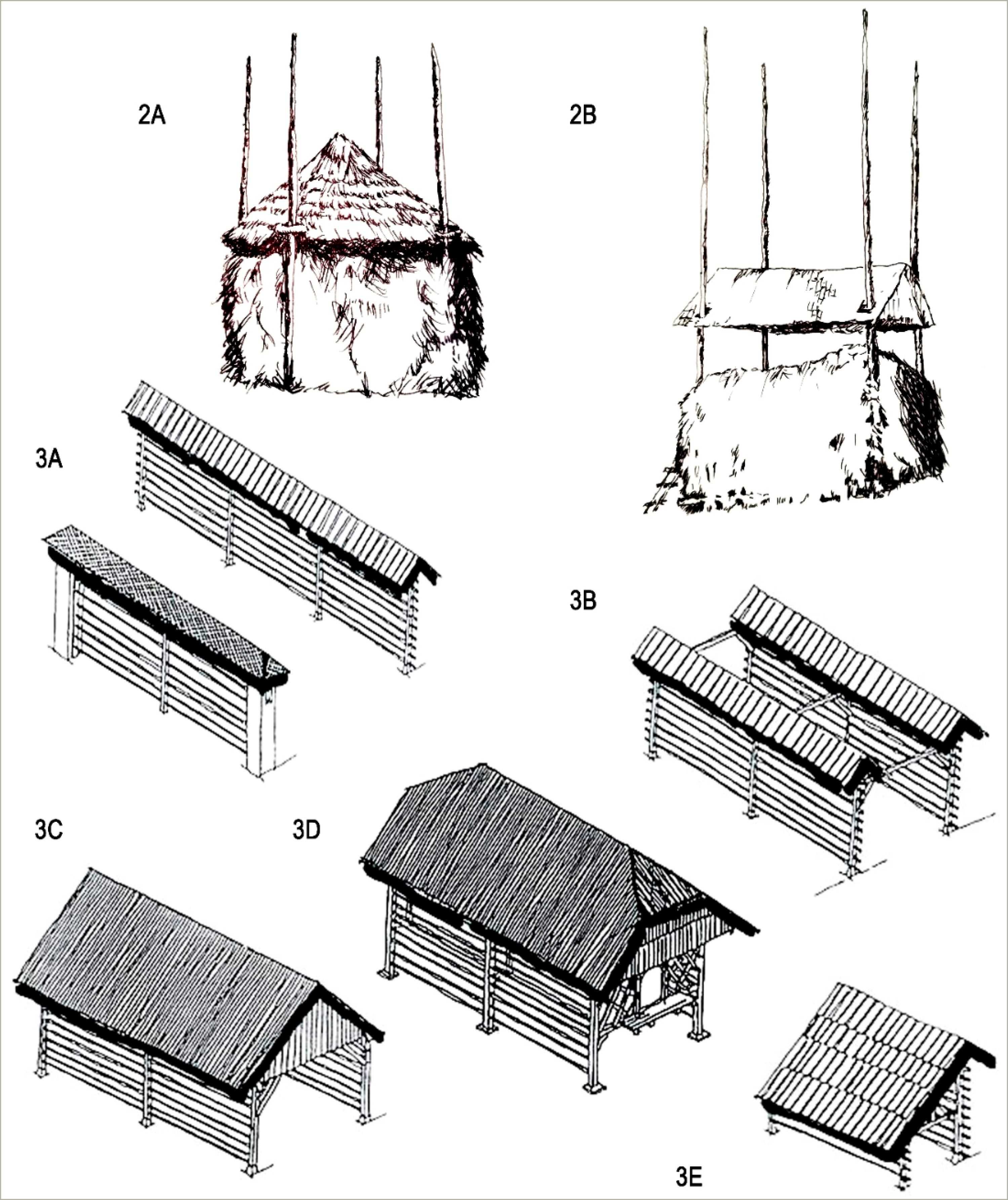 2A

2B

3A

3B

3C

3D

3E